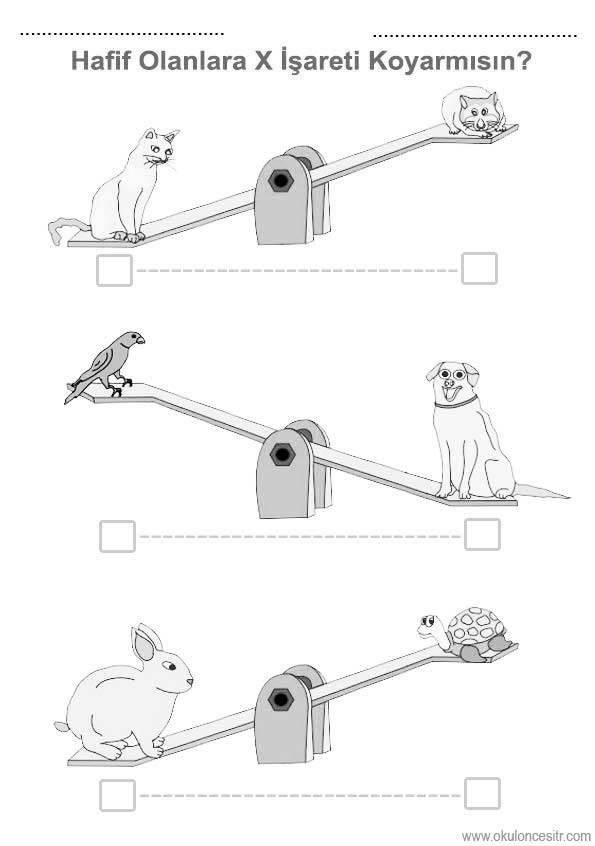 Hafif Olanlara X İşareti Koyarmısın?

www.okuloncesitr.com