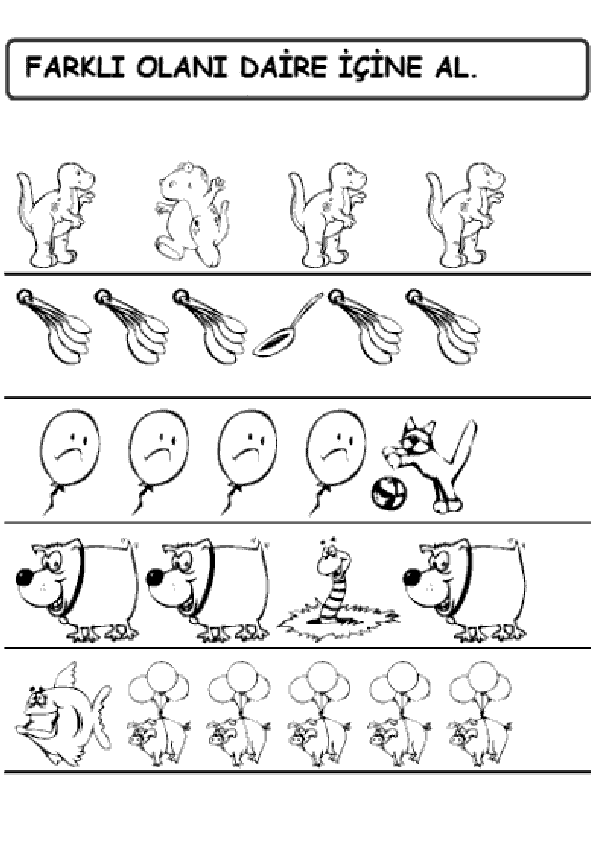 FARKLI OLANI DAİRE İÇİNE AL.