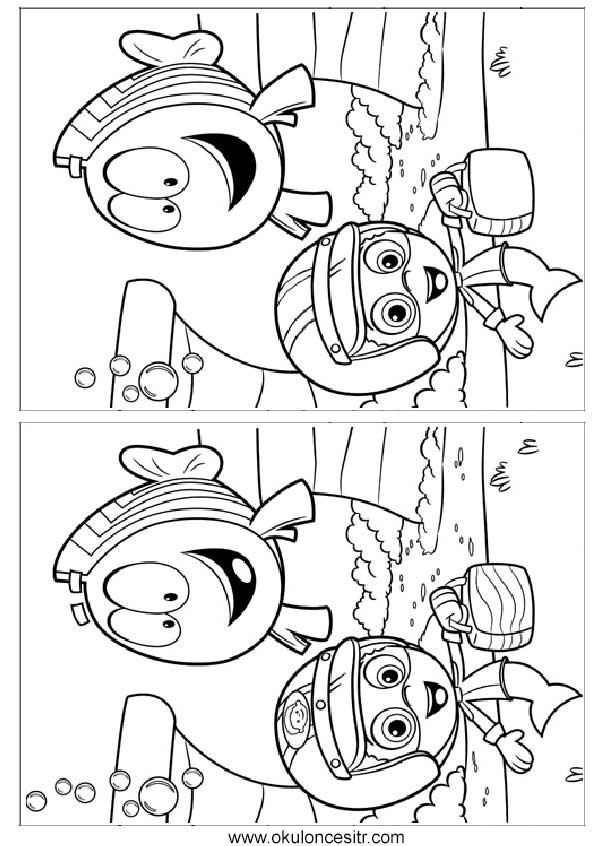 www.okuloncesitr.com