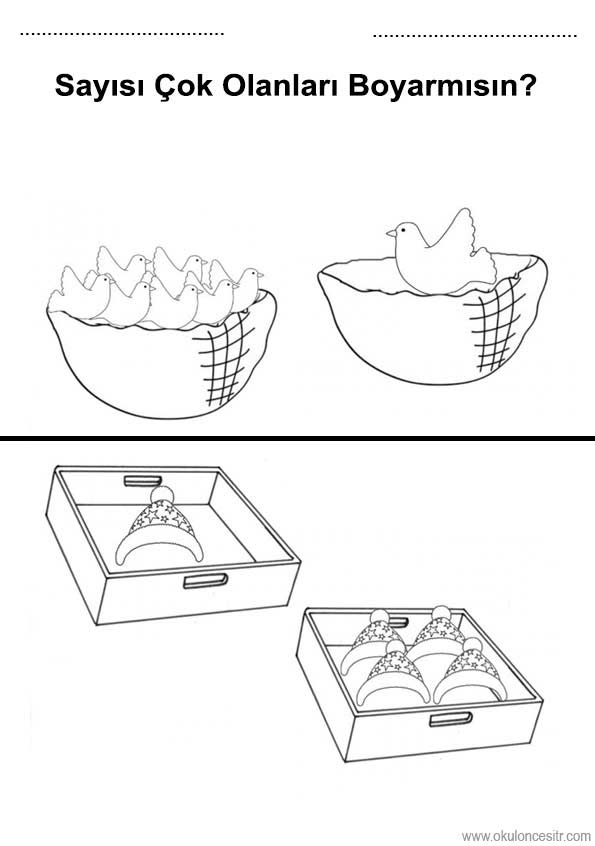 ..................................... .....................................

Sayısı Çok Olanları Boyarmısın?

www.okuloncesitr.com