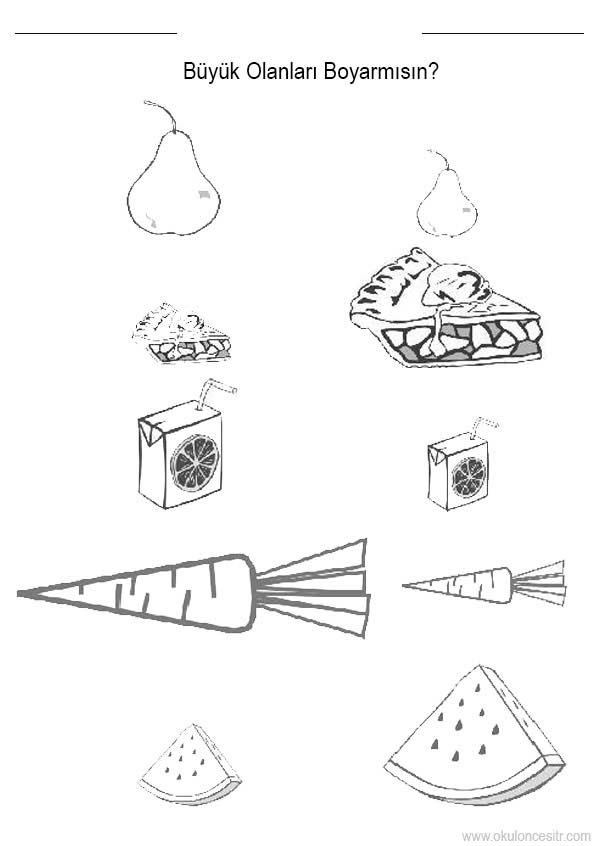 Büyük Olanları Boyarmısın?

www.okuloncesitr.com