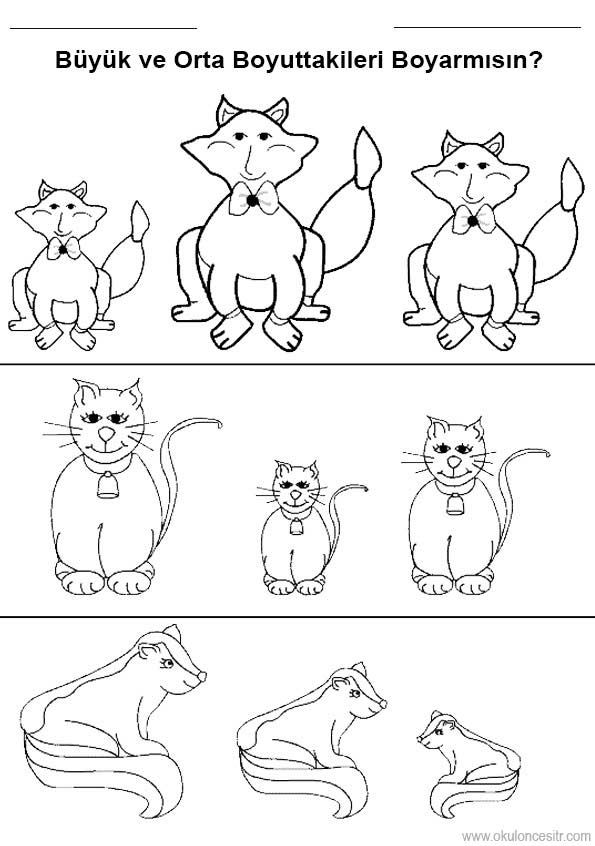 Büyük ve Orta Boyuttakileri Boyarmısın?

www.okuloncesitr.com