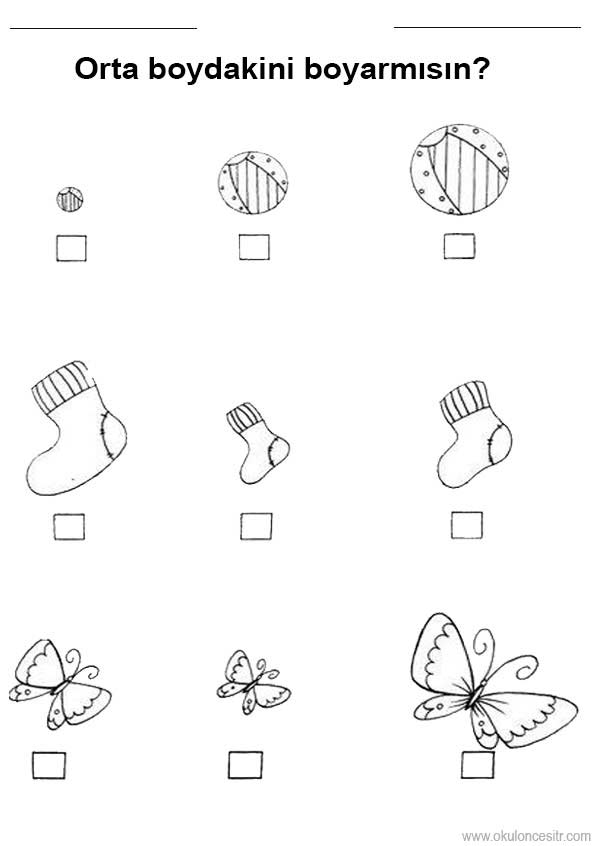 Orta boydakini boyarmısın?

www.okuloncesitr.com