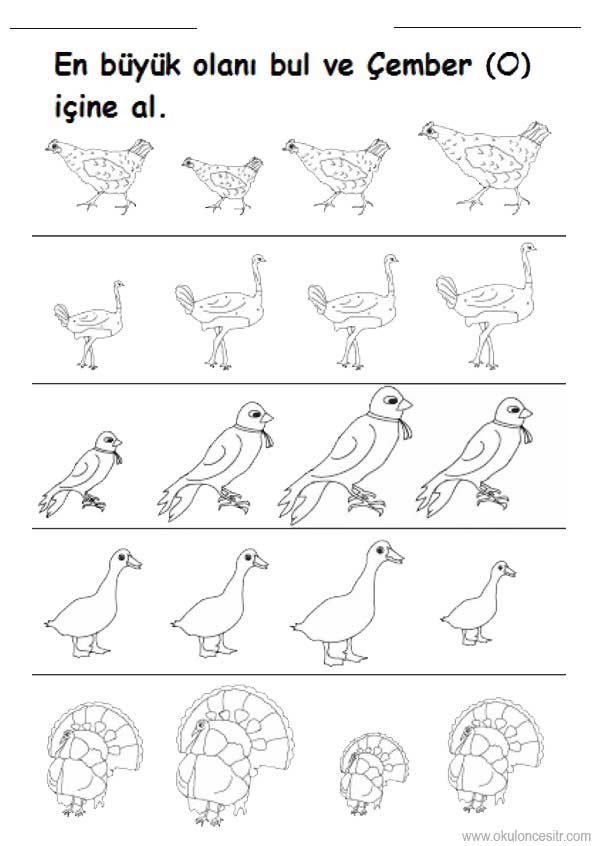 En büyük olanı bul ve Çember (O) içine al.

www.okuloncesitr.com