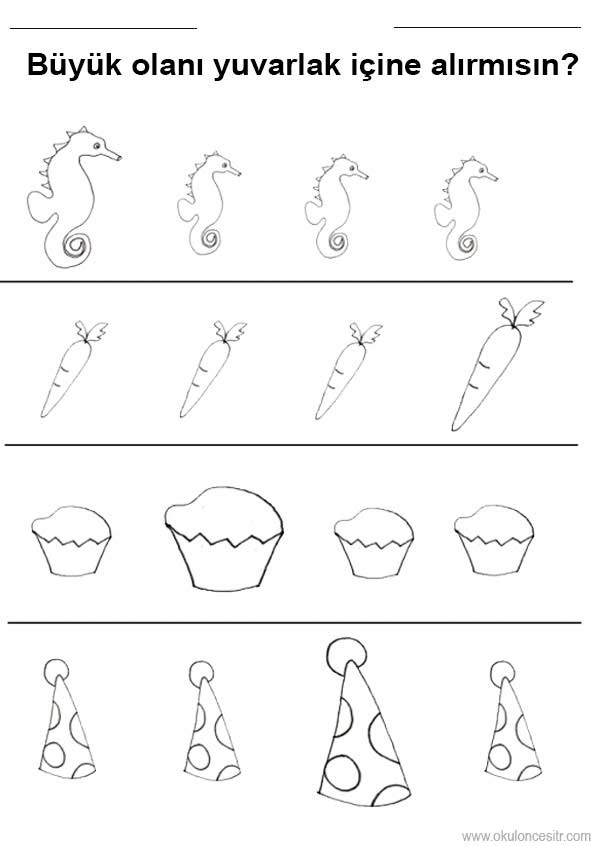 Büyük olanı yuvarlak içine alırmısın?

www.okuloncesitr.com