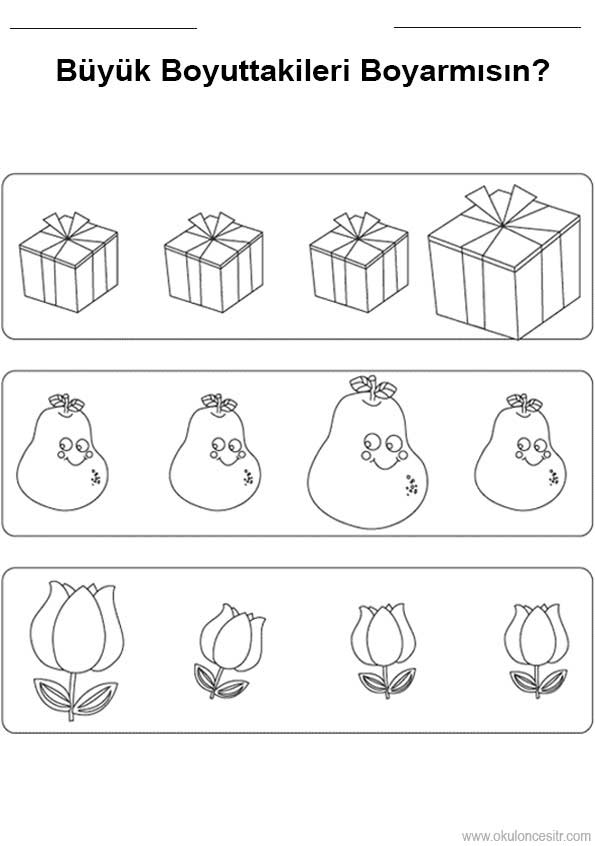 Büyük Boyuttakileri Boyarmısın?

www.okuloncesitr.com