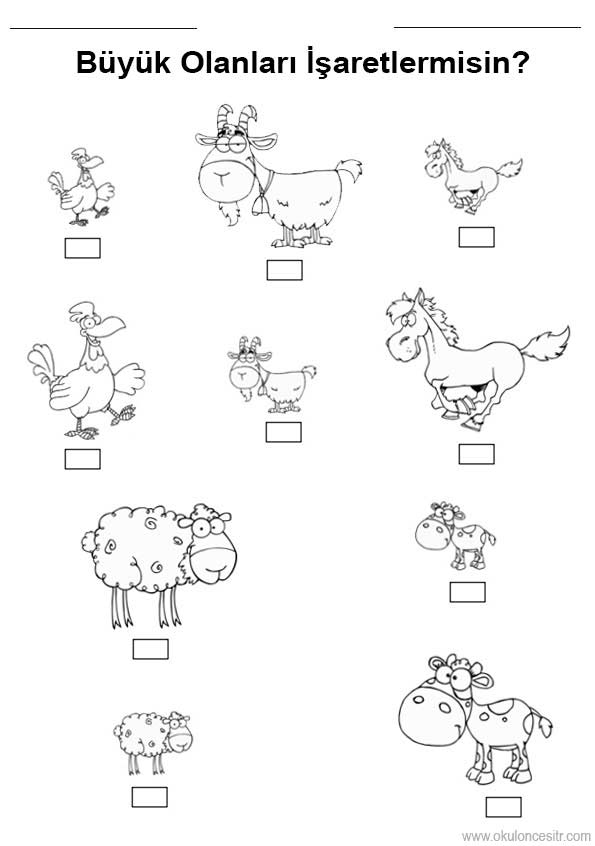 Büyük Olanları İşaretlermisin?

www.okuloncesitr.com