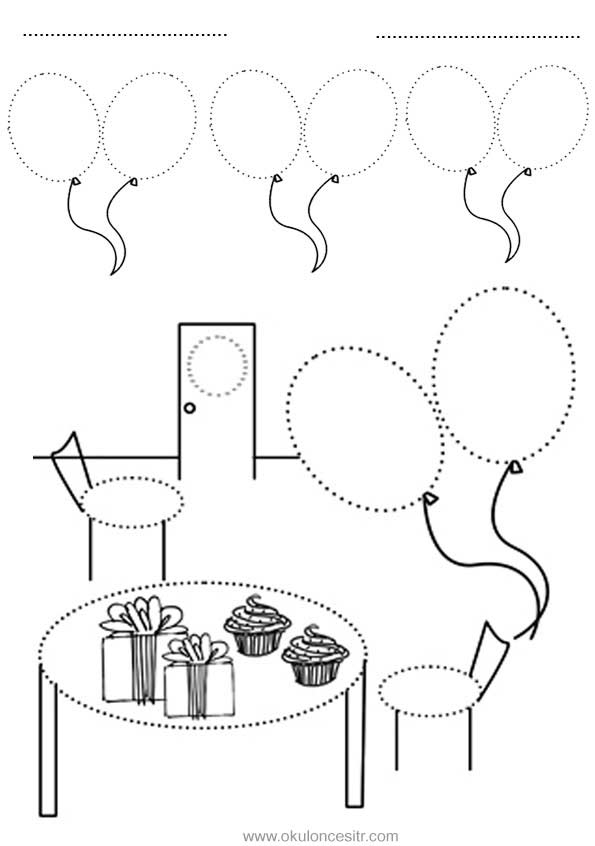 www.okuloncesitr.com