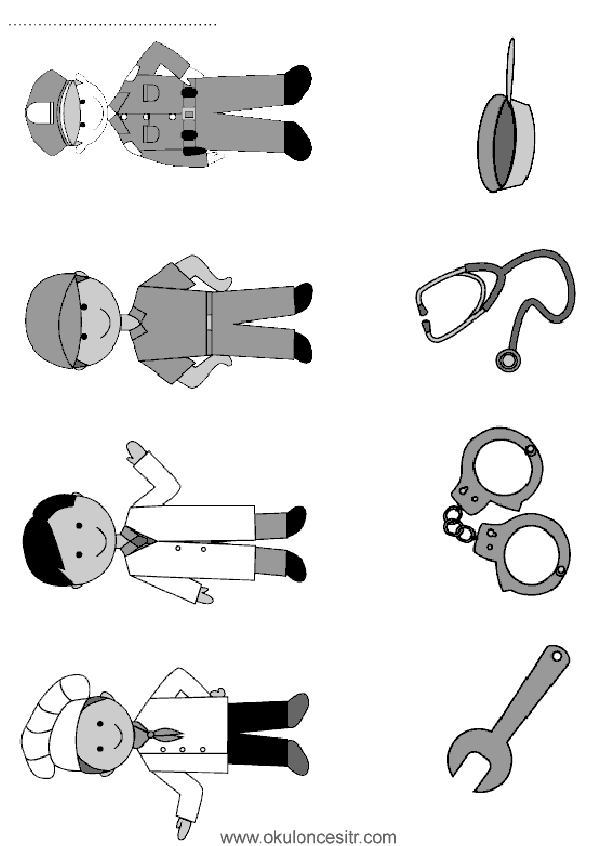 www.okuloncesitr.com