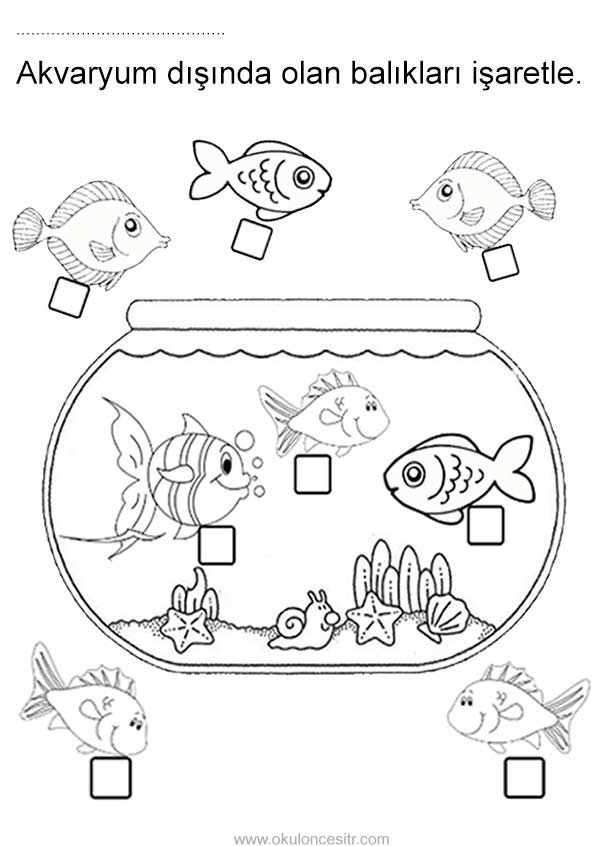 ..........................................

Akvaryum dışında olan balıkları işaretle.

www.okuloncesitr.com