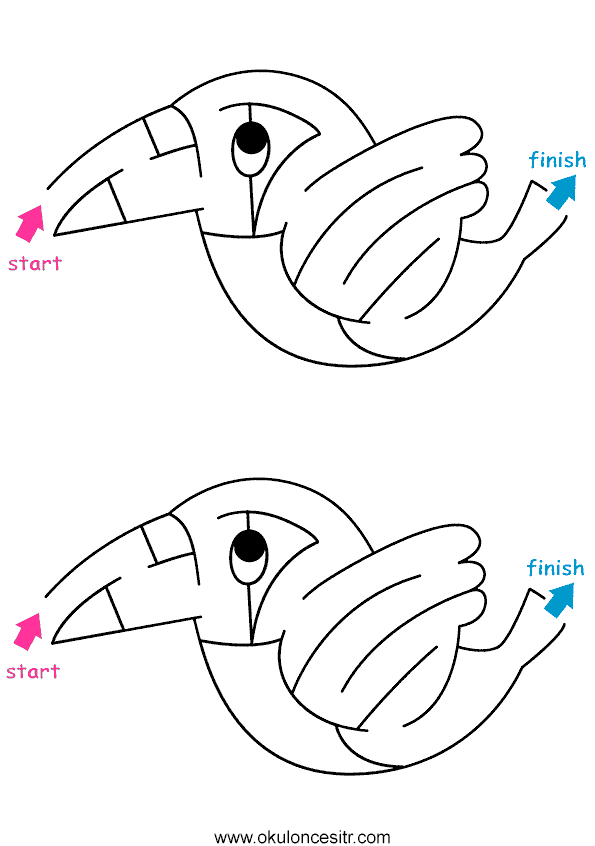 finish

start

finish

start

www.okuloncesitr.com