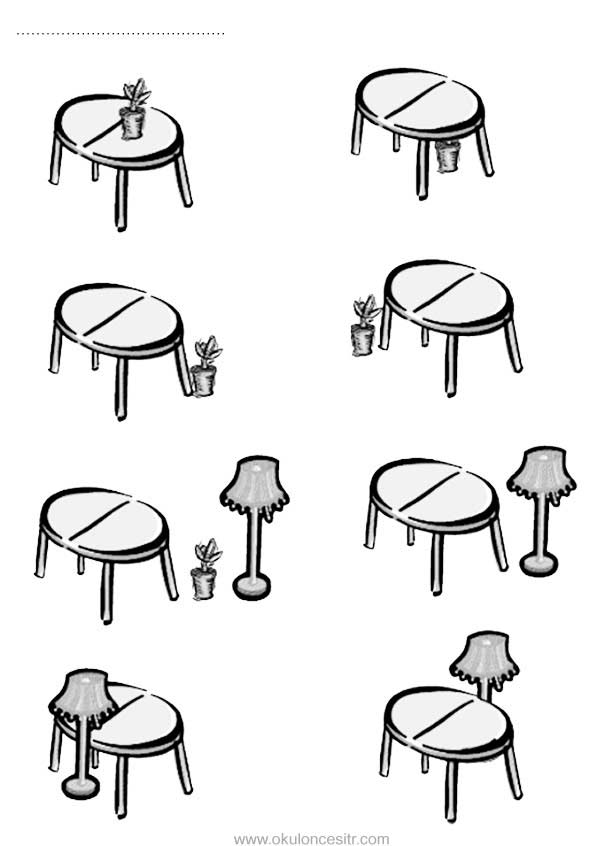 ..........................................

www.okuloncesitr.com