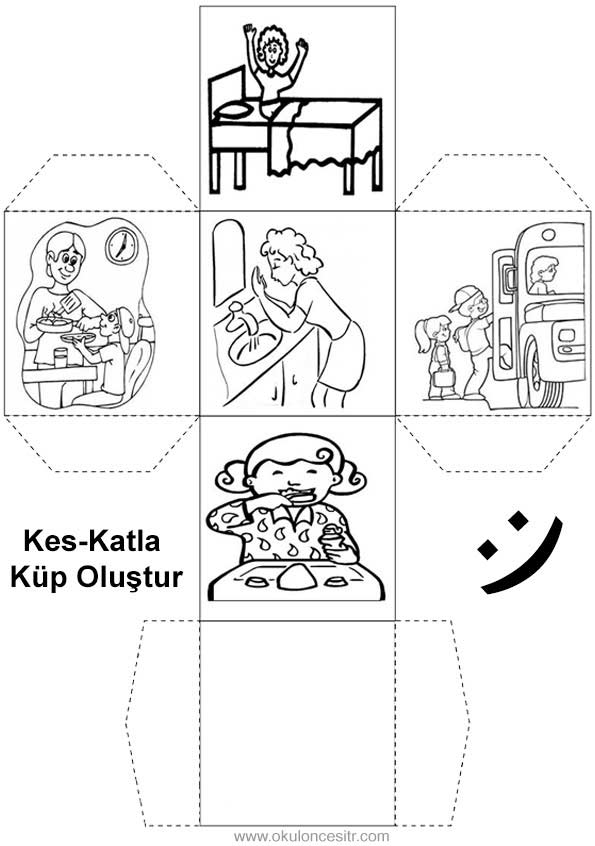 Kes-Katla
Küp Oluştur

www.okuloncesitr.com