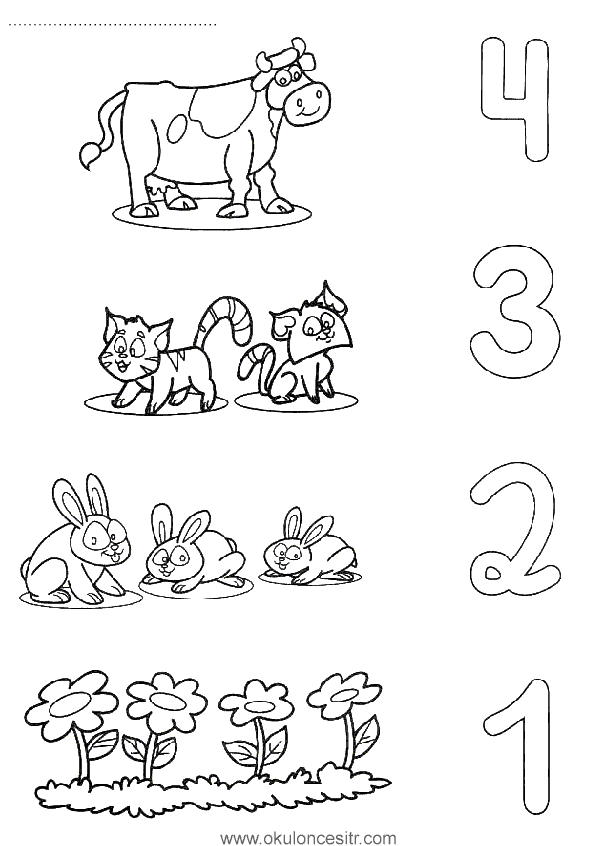 ..........................................

4

3

2

1

www.okuloncesitr.com