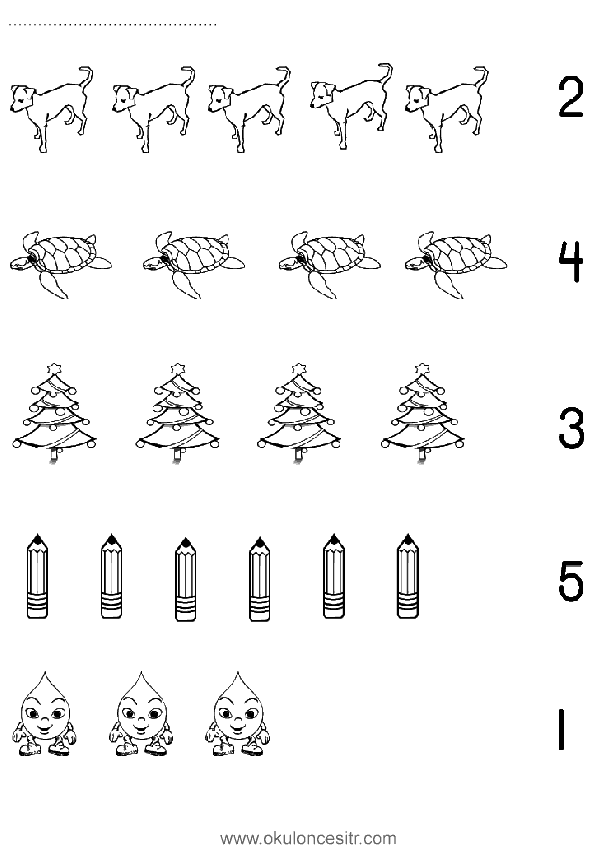 ..........................................

2

4

3

5

1

www.okuloncesitr.com