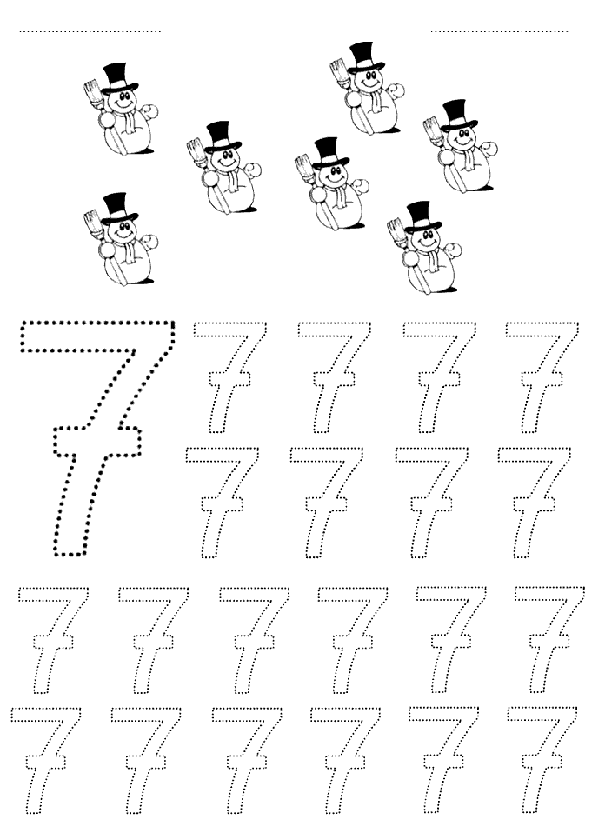 7 7 7 7 7
7 7 7 7
7 7 7 7 7 7
7 7 7 7 7 7