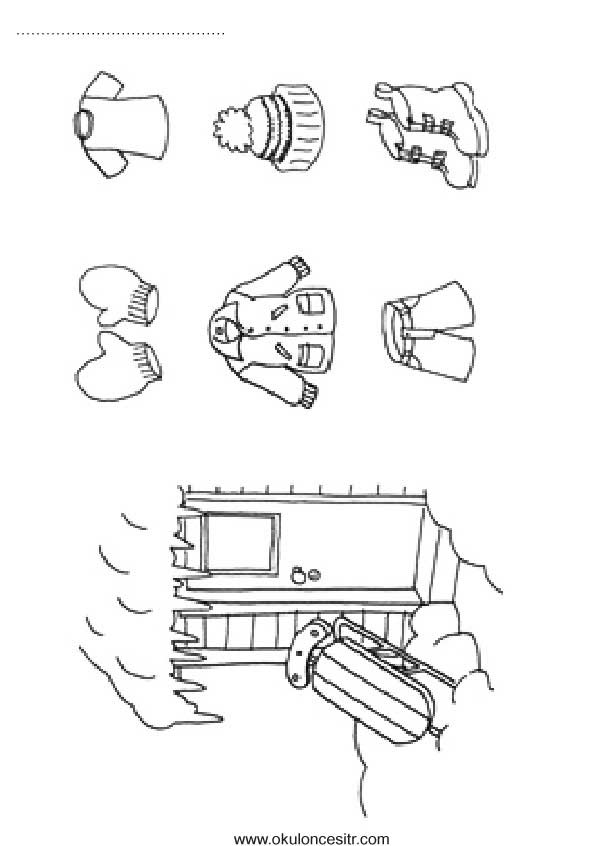 www.okuloncesitr.com