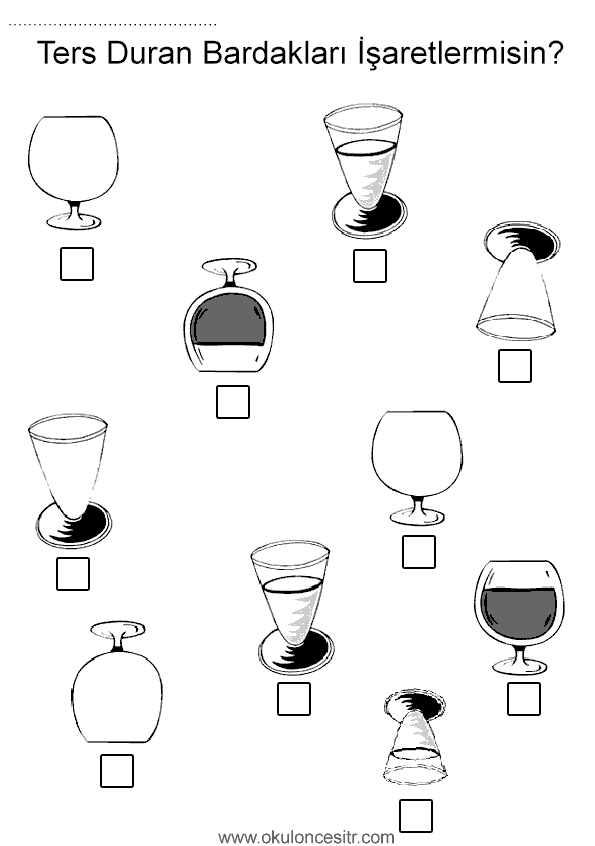 ..........................................

Ters Duran Bardakları İşaretlermisin?

www.okuloncesitr.com