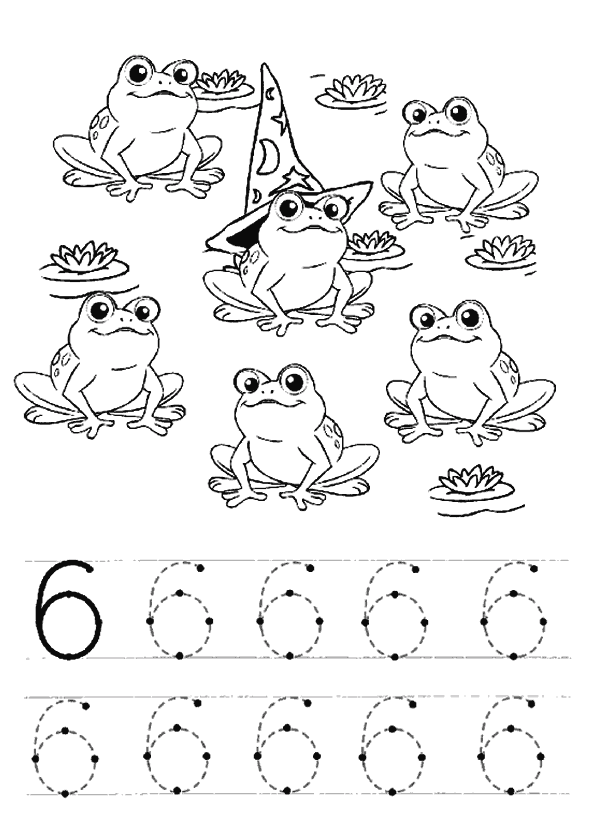 6 6 6 6 6

6 6 6 6 6