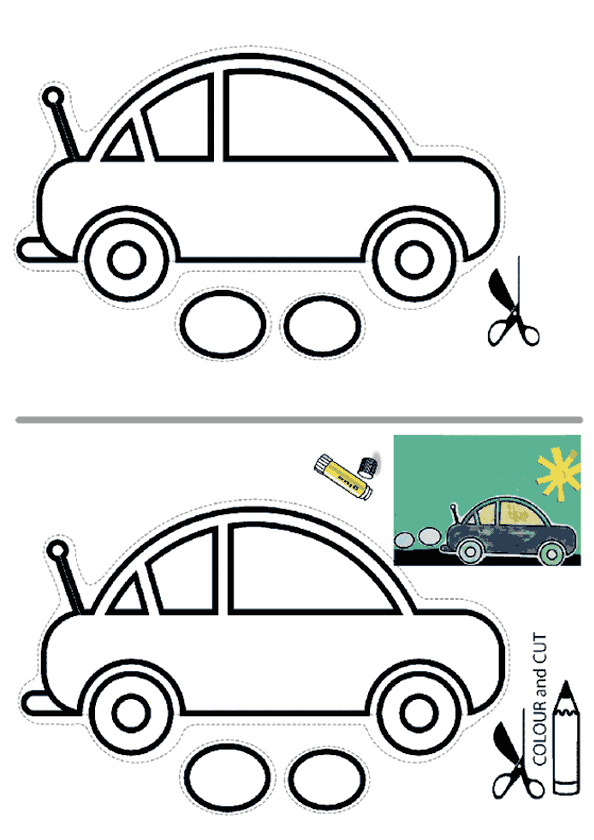 COLOUR and CUT