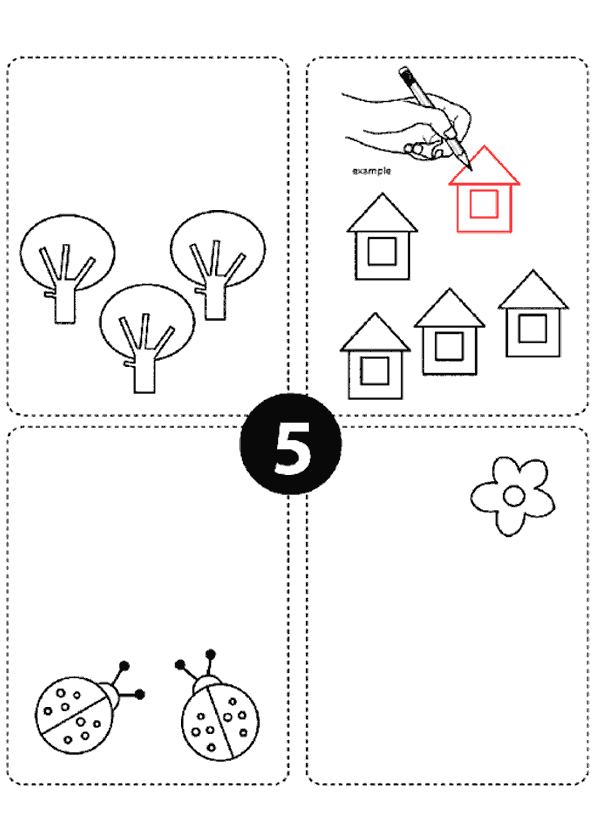 example

5