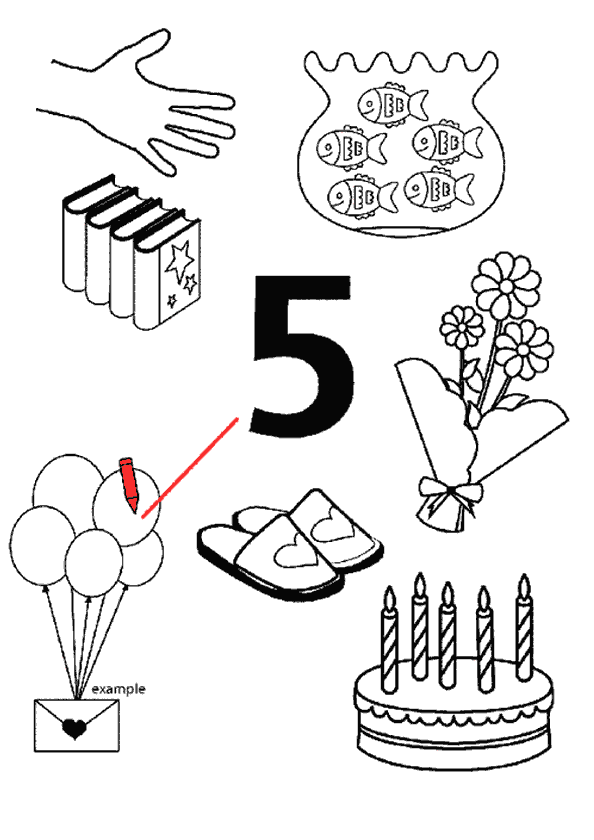 5

example