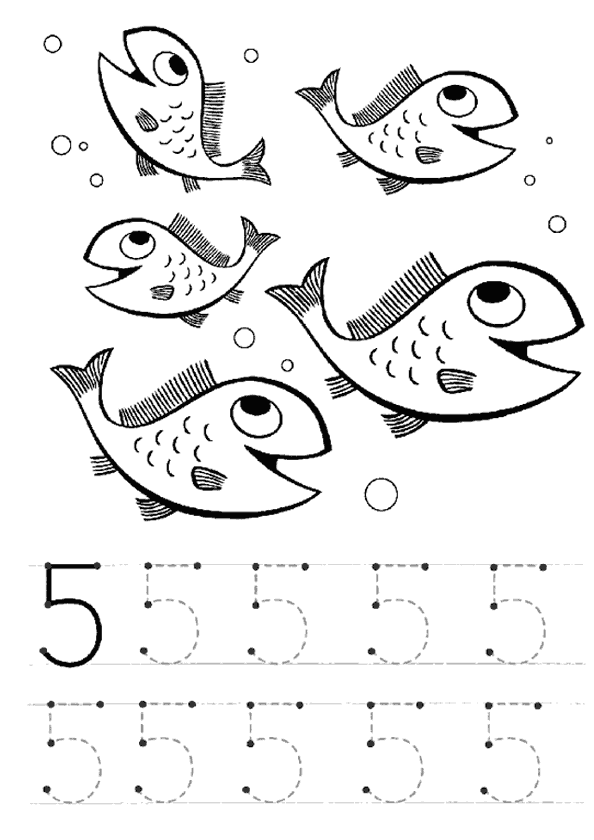 5 5 5 5 5
5 5 5 5 5