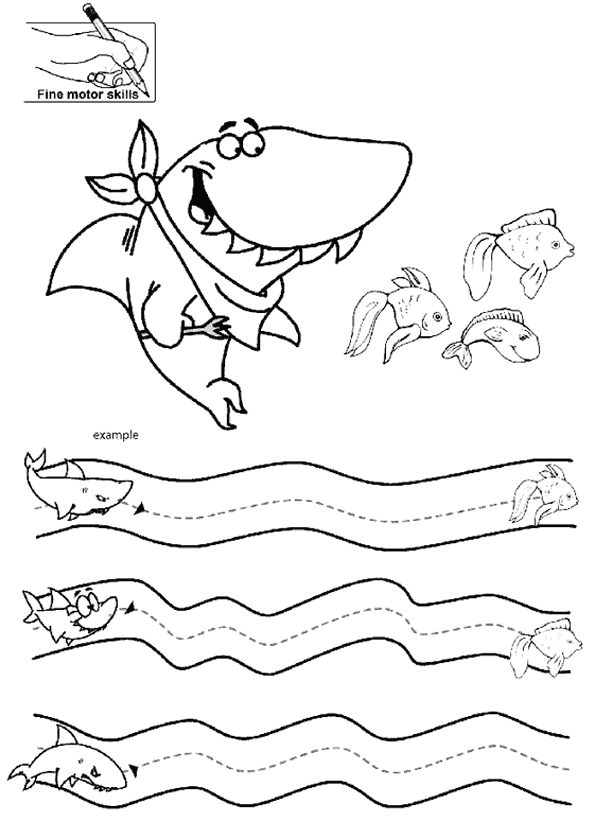 Fine motor skills

example