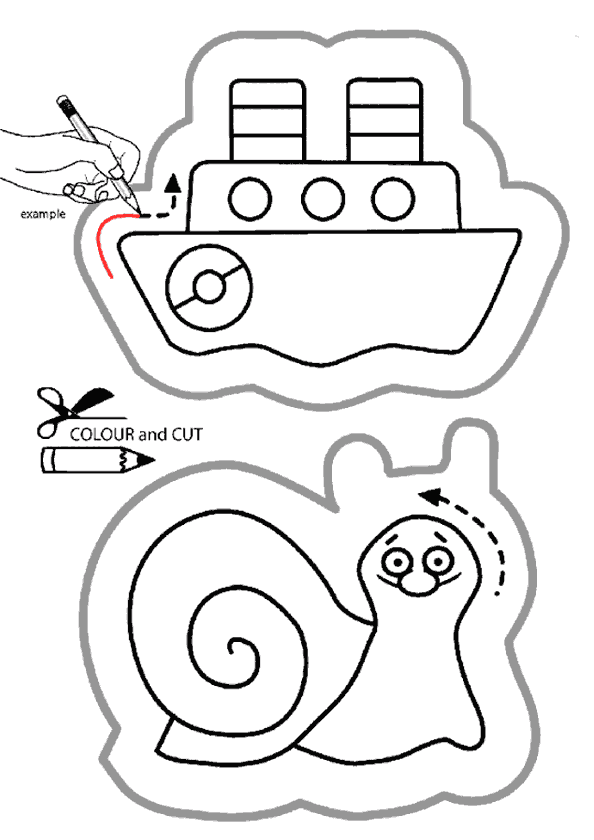 example

COLOUR and CUT