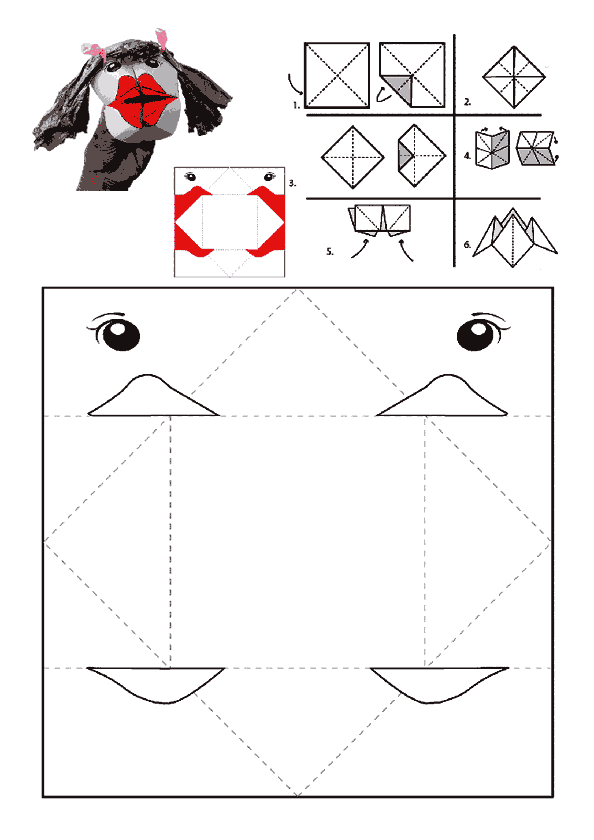 1.
2.
3.
4.
5.
6.