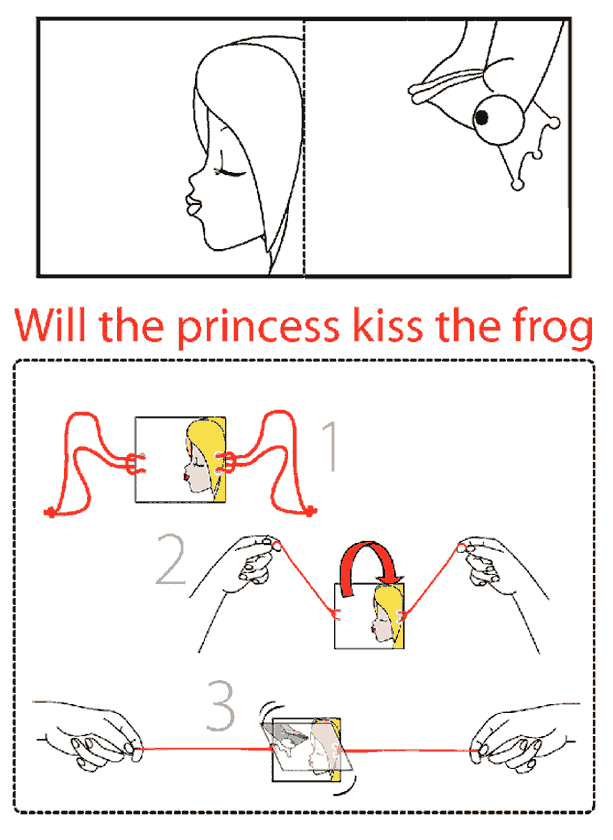 Will the princess kiss the frog

1

2

3