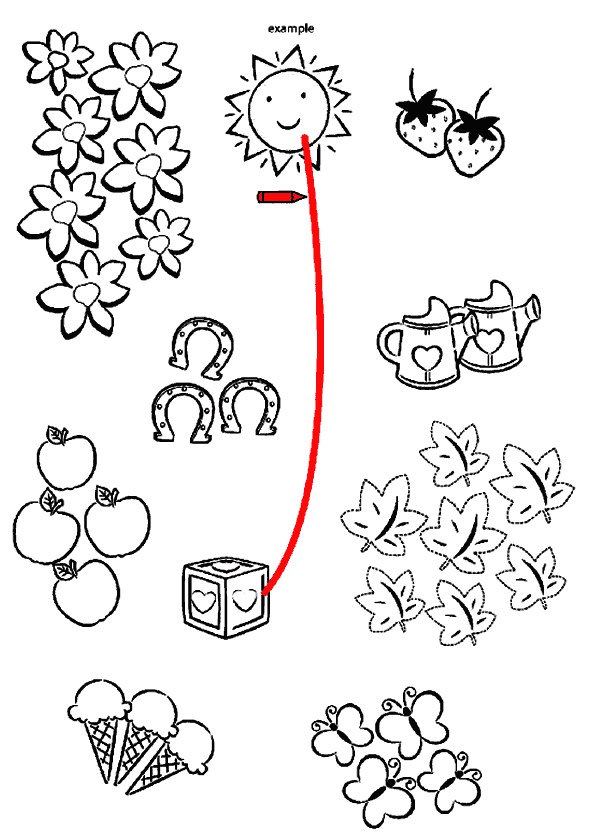 example