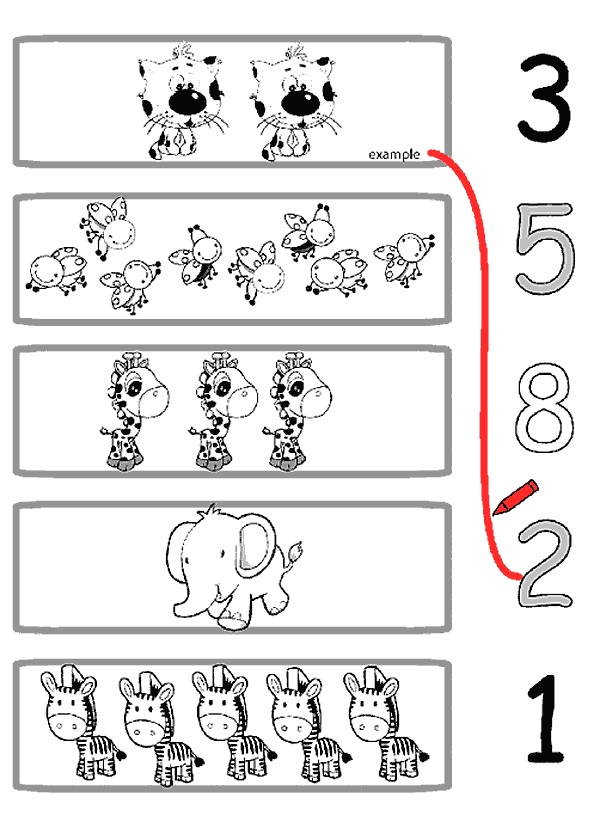 example

3

5

8

2

1