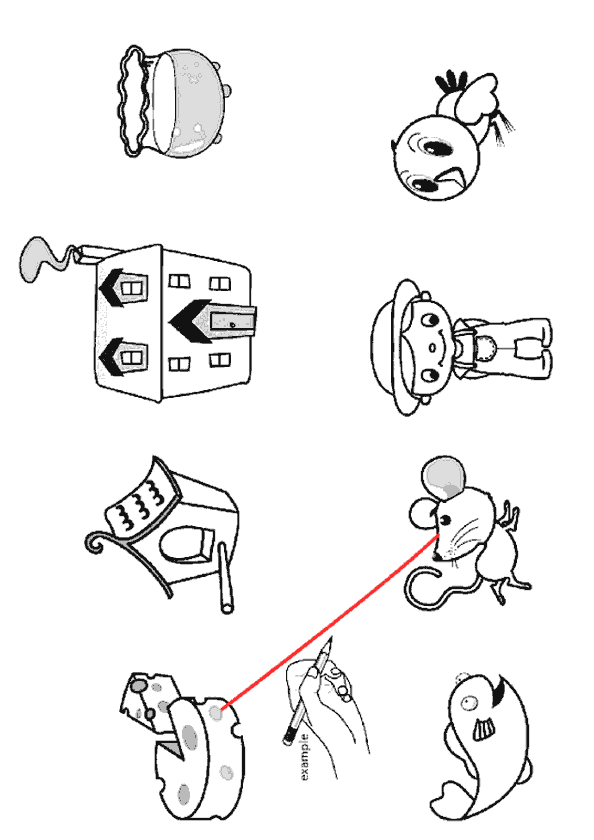 example