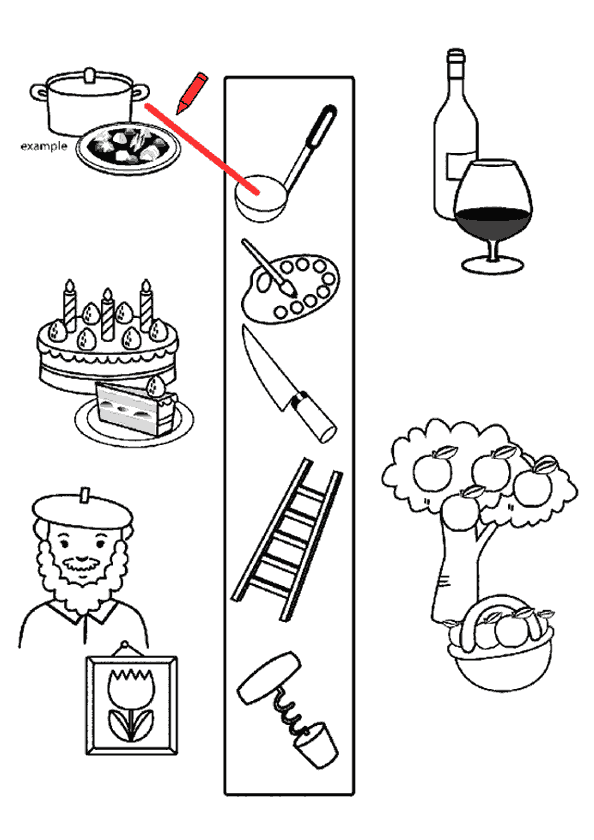 example