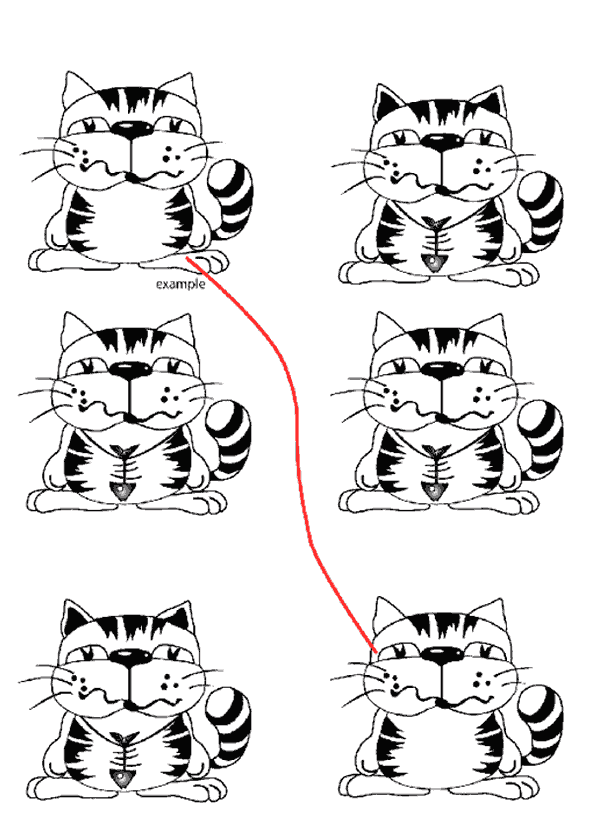 example