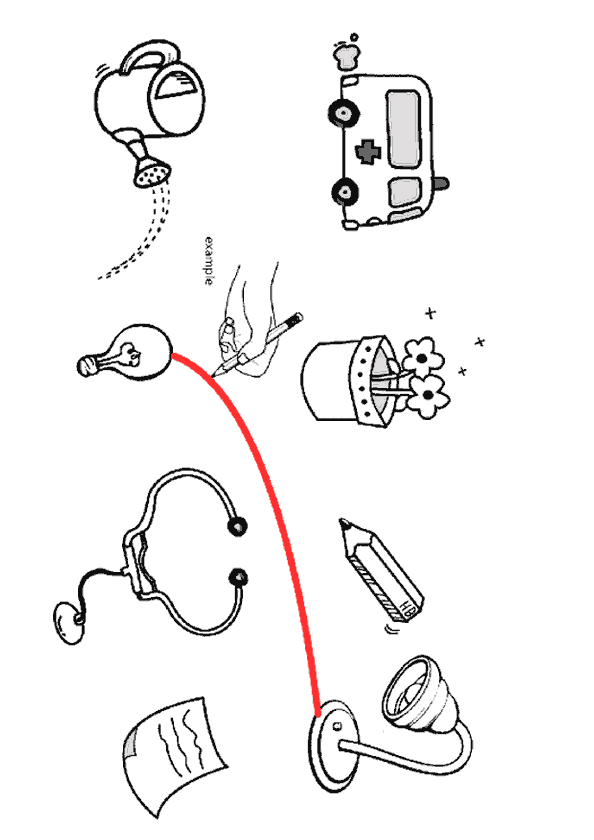 example

HB