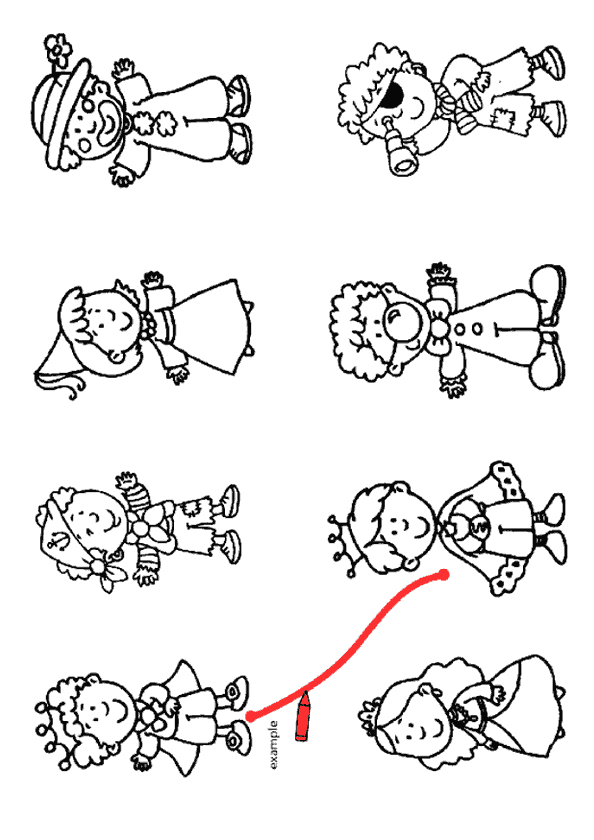 example