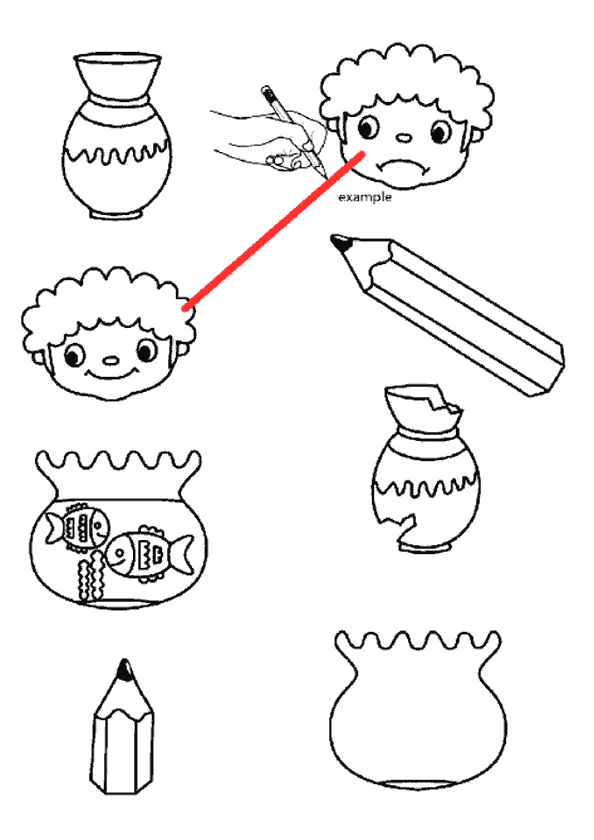 example