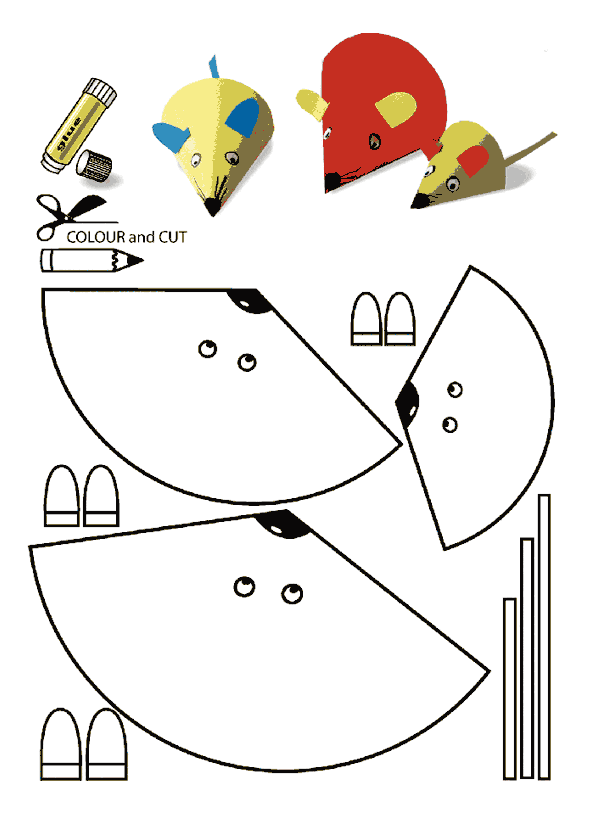 glue

COLOUR and CUT