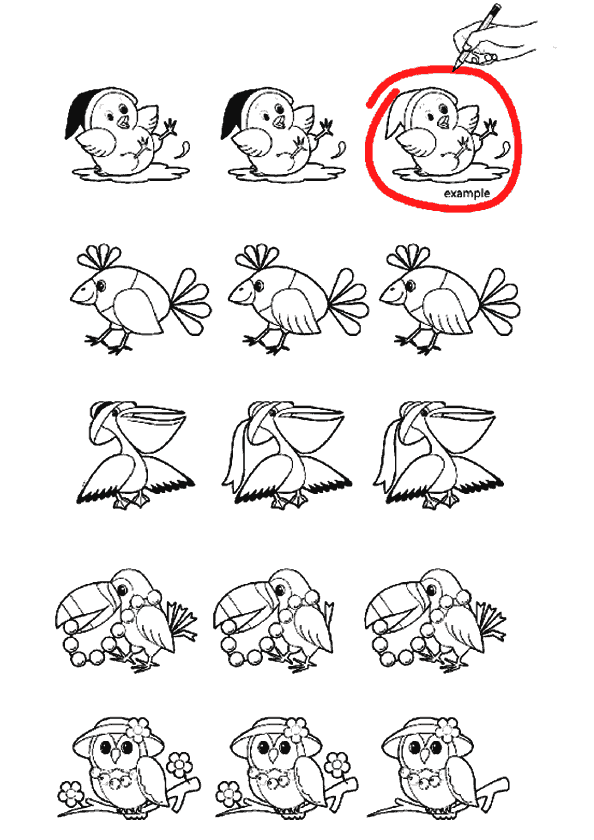 example