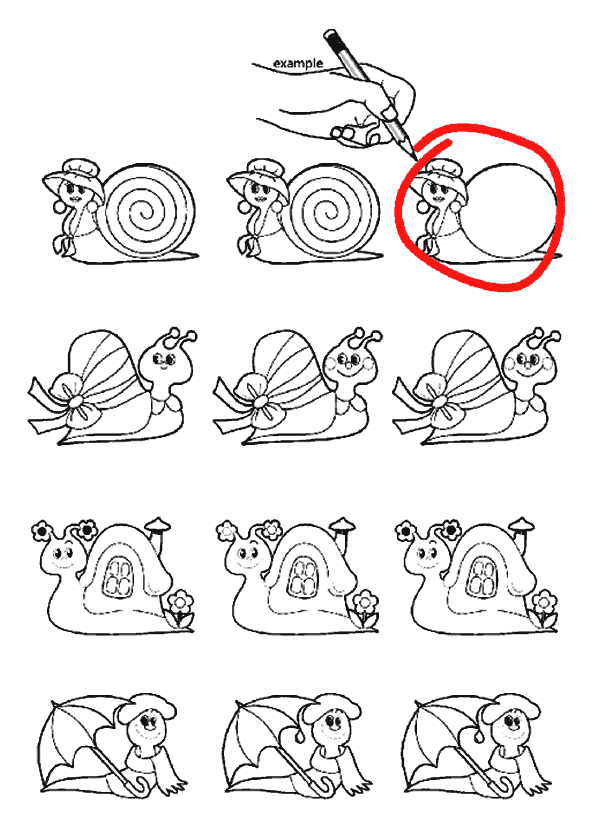 example