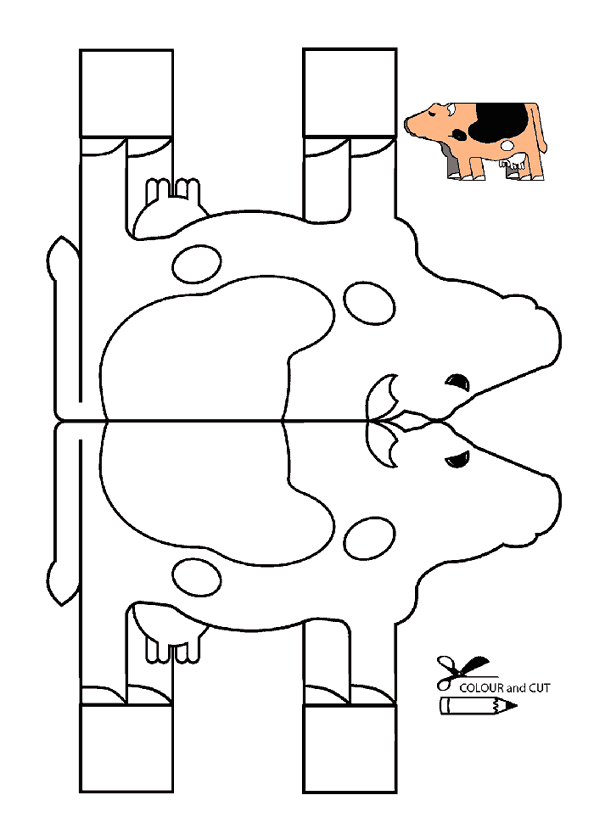 COLOUR and CUT