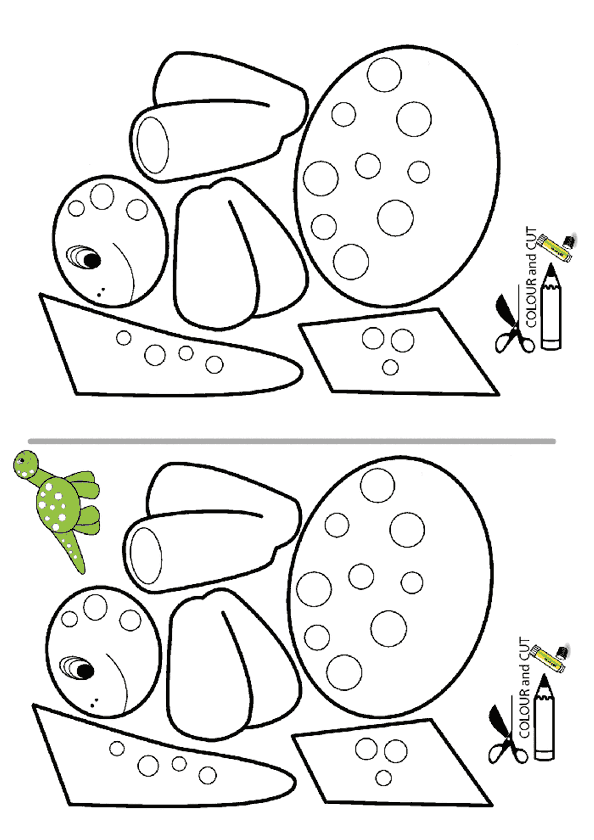 COLOUR and CUT

COLOUR and CUT