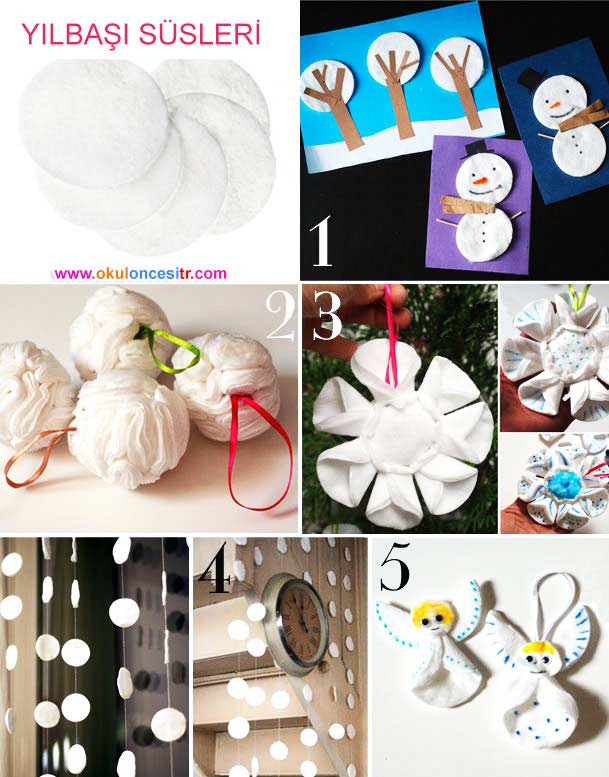 YILBAŞI SÜSLERİ

www.okuloncesitr.com

1

2

3

4

5