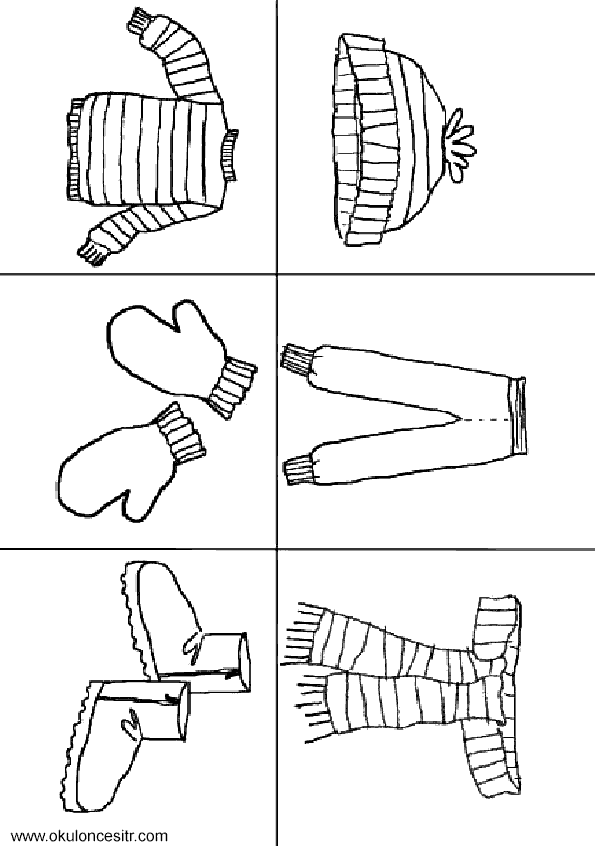 www.okuloncesitr.com