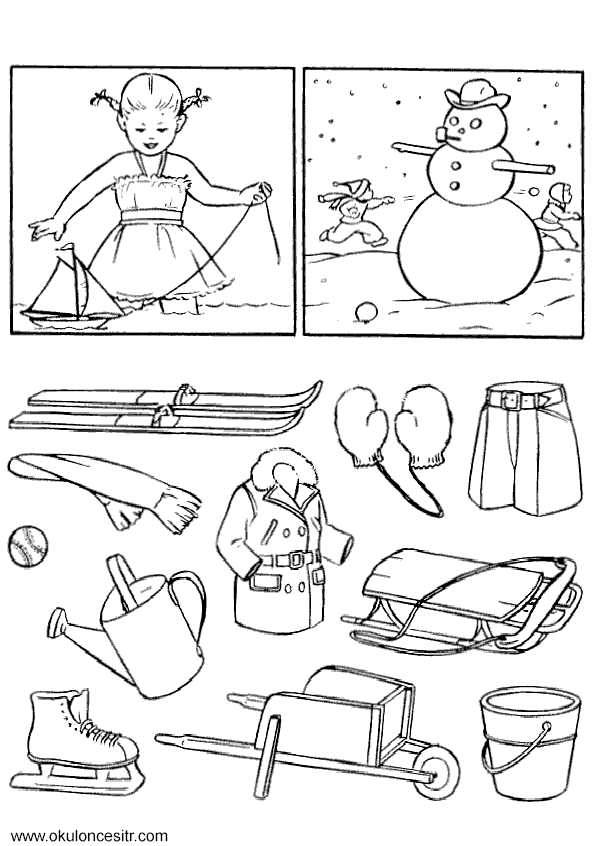 www.okuloncesitr.com