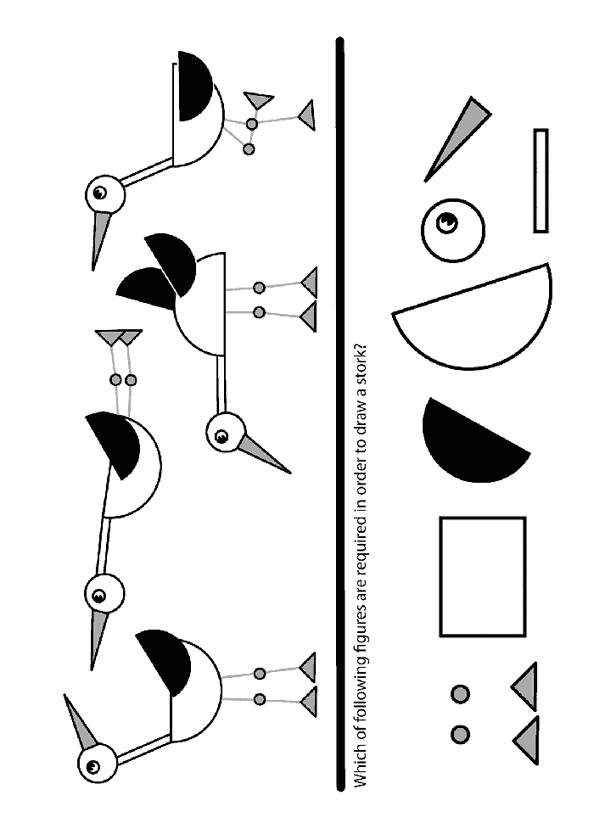 Which of following figures are required in order to draw a stork?