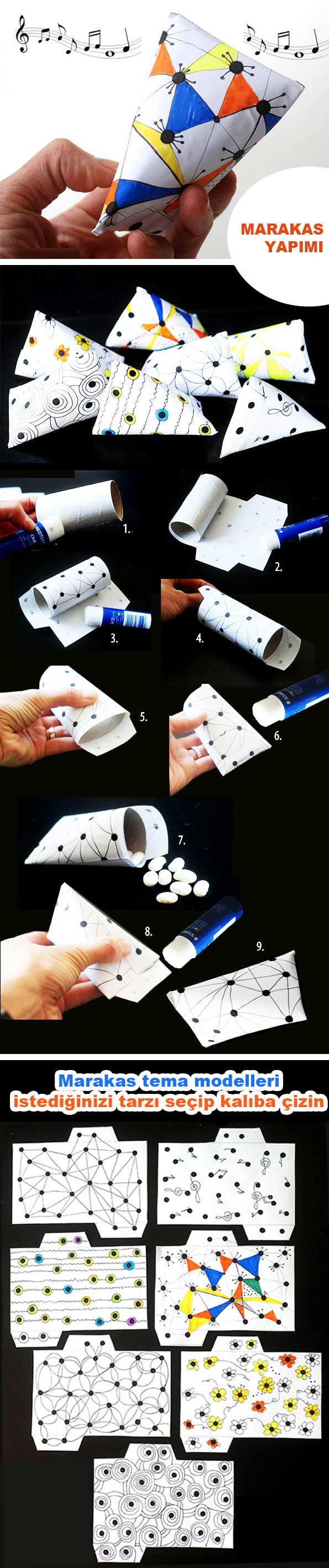 MARAKAS YAPIMI

1.

2.

3.

4.

5.

6.

7.

8.

9.

Marakas tema modelleri
istediğinizi tarzı seçip kalıba çizin