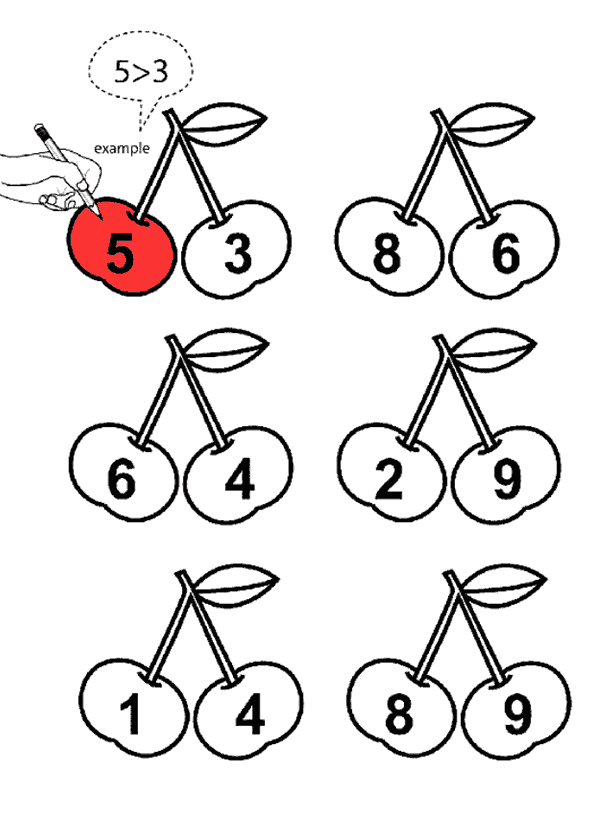 $5>3$

example

5 3

8 6

6 4

2 9

1 4

8 9